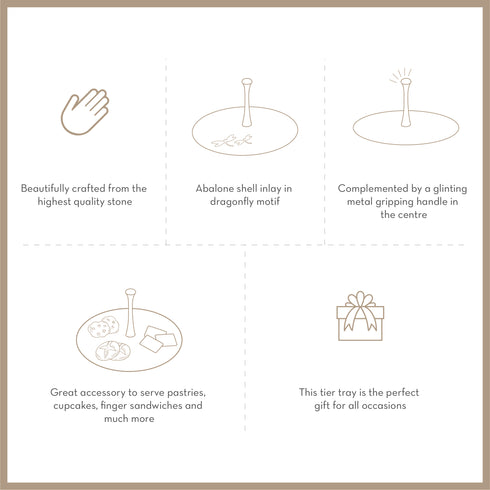 Beautifully crafted from the highest quality stone

Abalone shell inlay in dragonfly motif

Complemented by a glinting metal gripping handle in the centre

Great accessory to serve pastries, cupcakes, finger sandwiches and much more

This tier tray is the perfect gift for all occasions